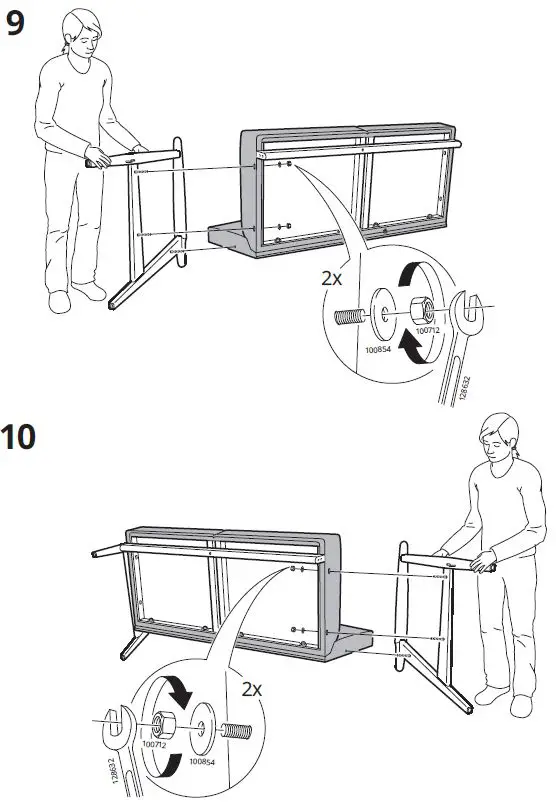 9

2x

100854

100712

128632

10

2x

128632

100712

100854