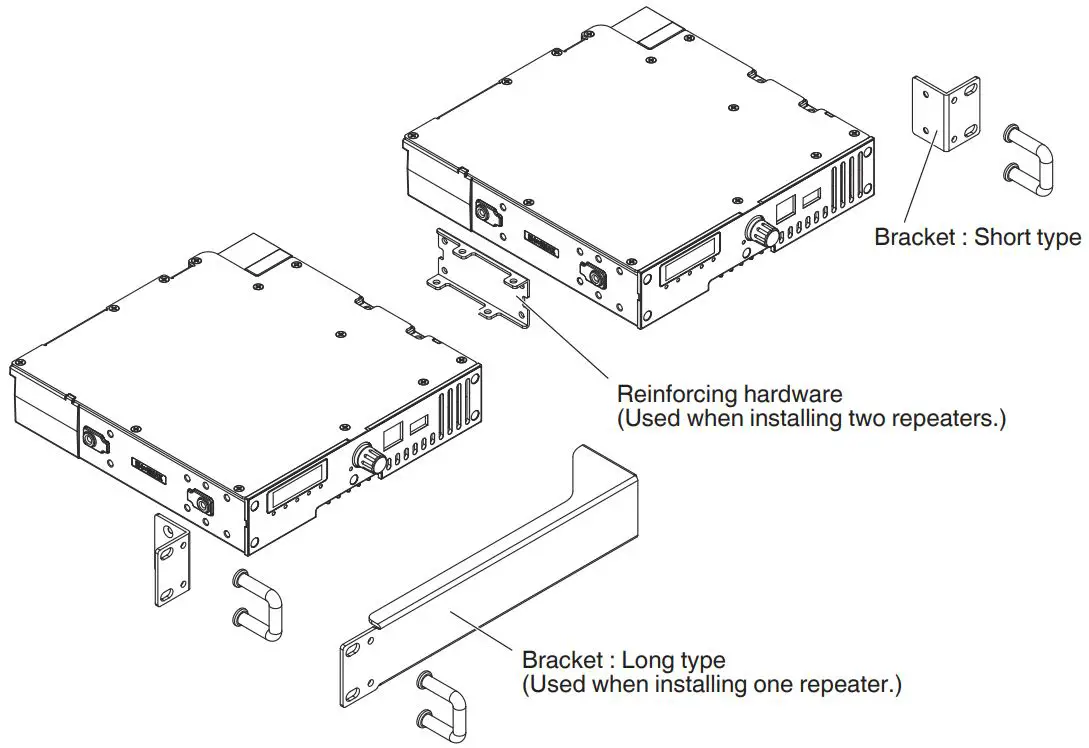 Bracket : Short type

Reinforcing hardware
(Used when installing two repeaters.)

Bracket : Long type
(Used when installing one repeater.)