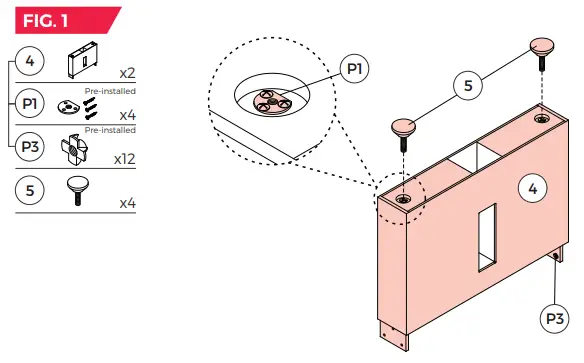 FIG. 1

4
x2

P1
Pre-installed
x4

P3
Pre-installed
x12

5
x4

P1

5

4

P3