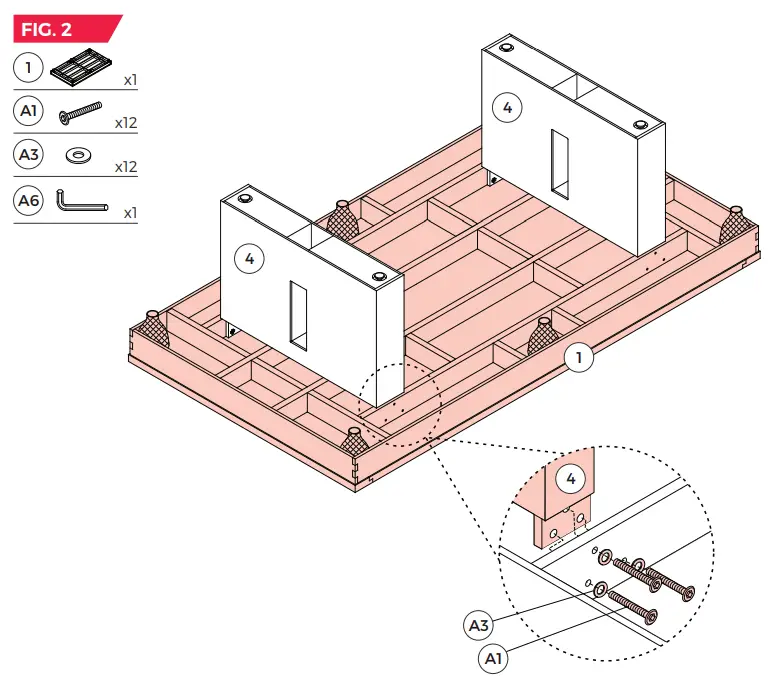 FIG. 2

1 x1

A1 x12

A3 x12

A6 x1

4

4

1

4

A3

A1