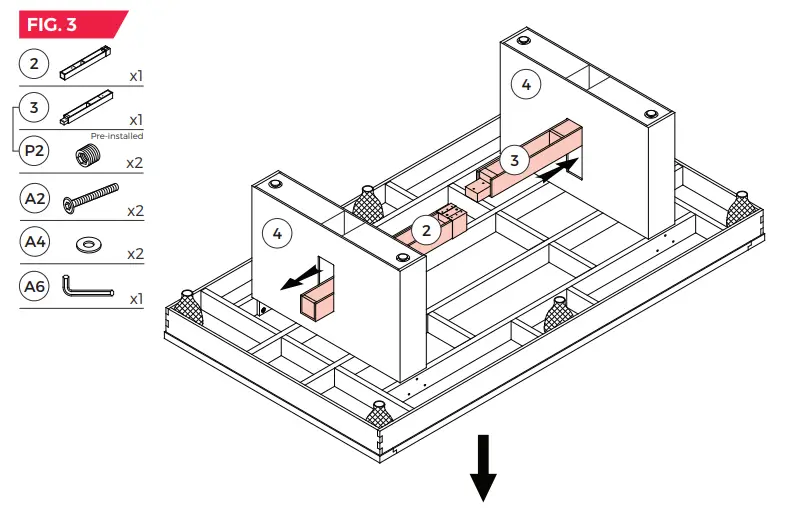 FIG. 3

2 x1

3 x1

Pre-installed

P2 x2

A2 x2

A4 x2

A6 x1

4

3

2

4