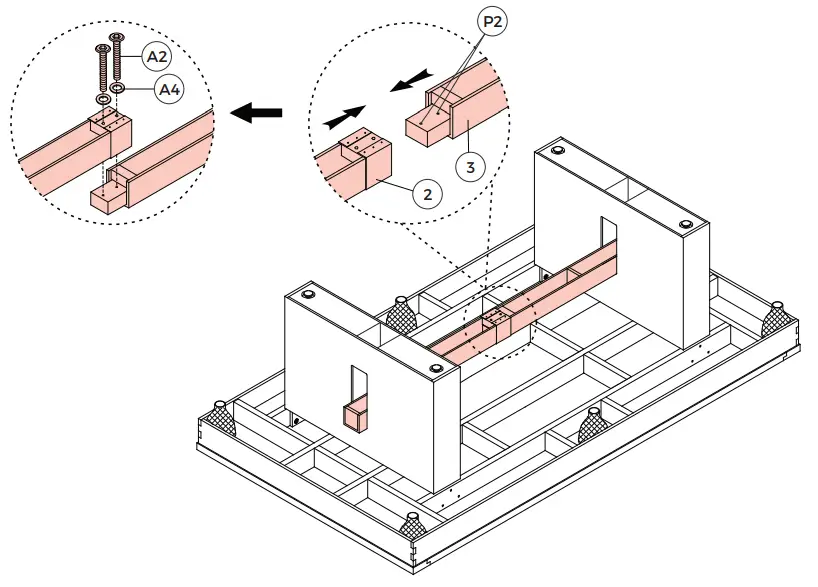 A2
A4
P2
3
2