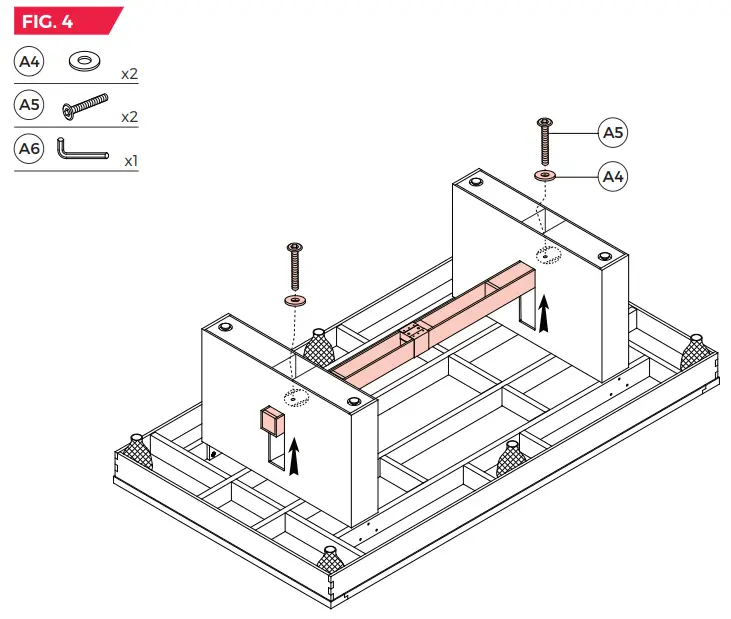 FIG. 4

A4 x2

A5 x2

A6 x1

A5

A4