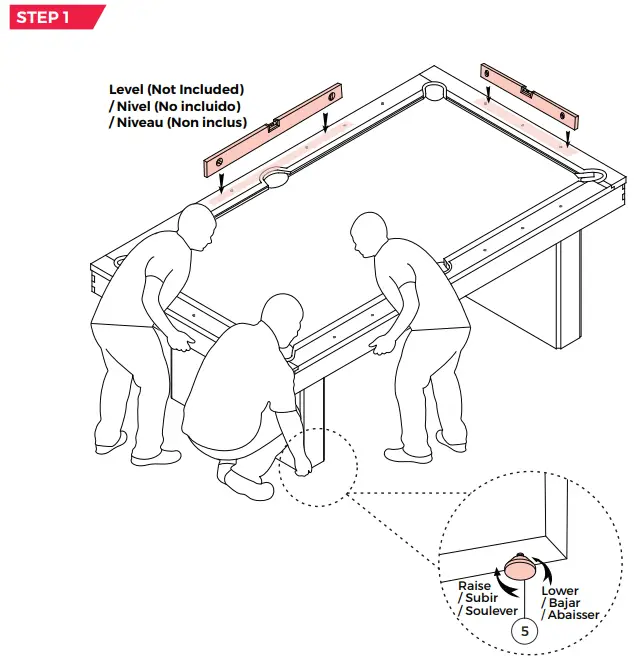 STEP 1

Level (Not Included)
/ Nivel (No incluido)
/ Niveau (Non inclus)

Raise
/ Subir
/ Soulever

Lower
/ Bajar
/ Abaisser

5