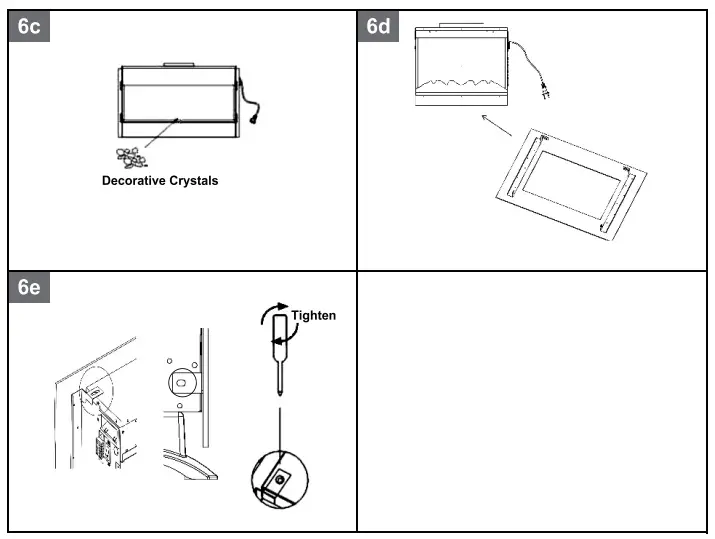 6c

Decorative Crystals

6d

6e

Tighten