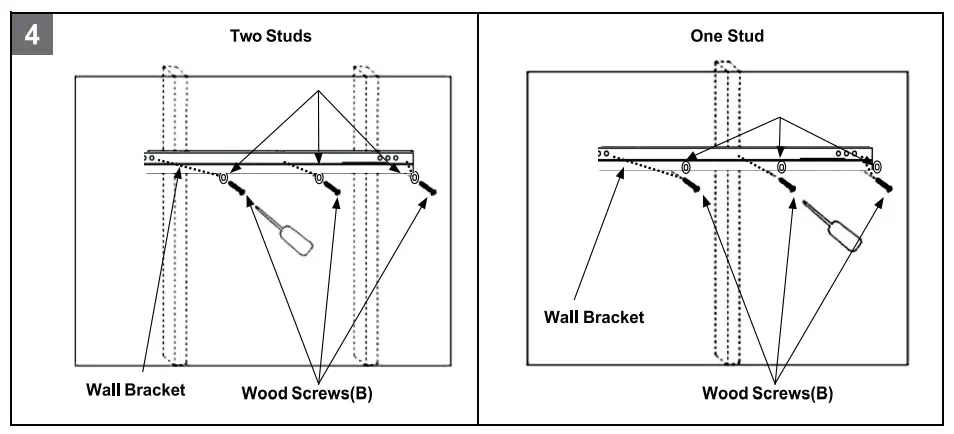 4

Two Studs

Wall Bracket

Wood Screws(B)

One Stud

Wall Bracket

Wood Screws(B)