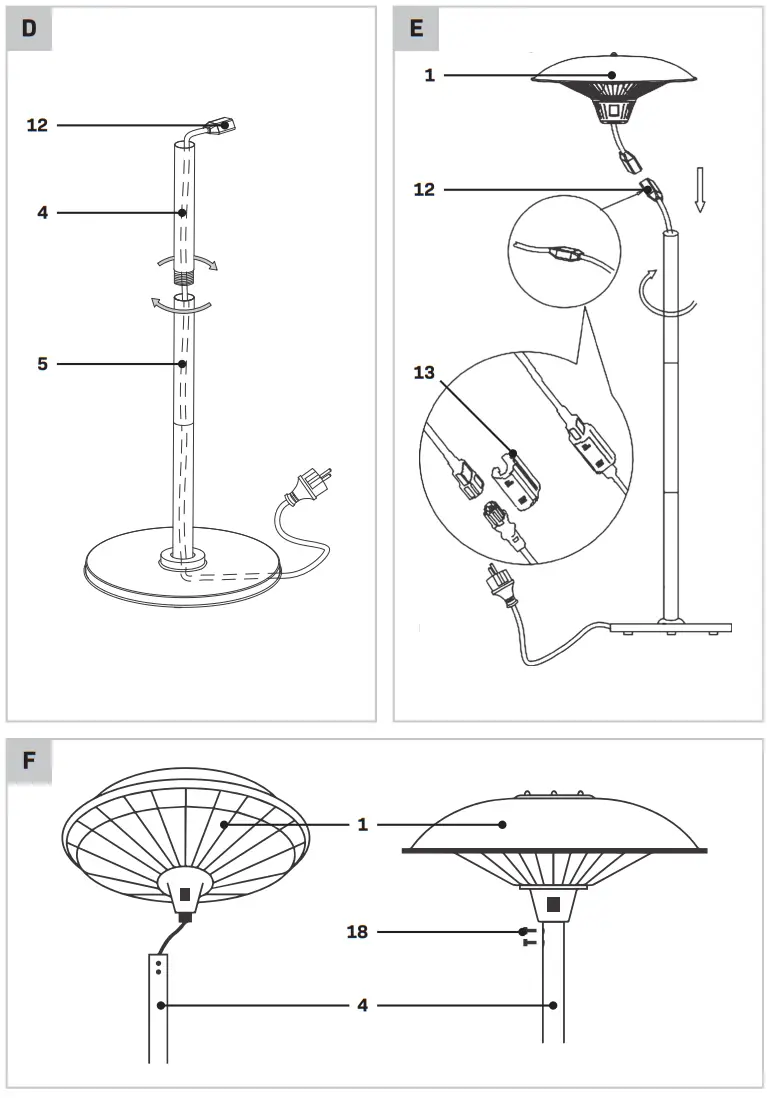 D

12

4

5

E

1

12

13

F

1

18

4