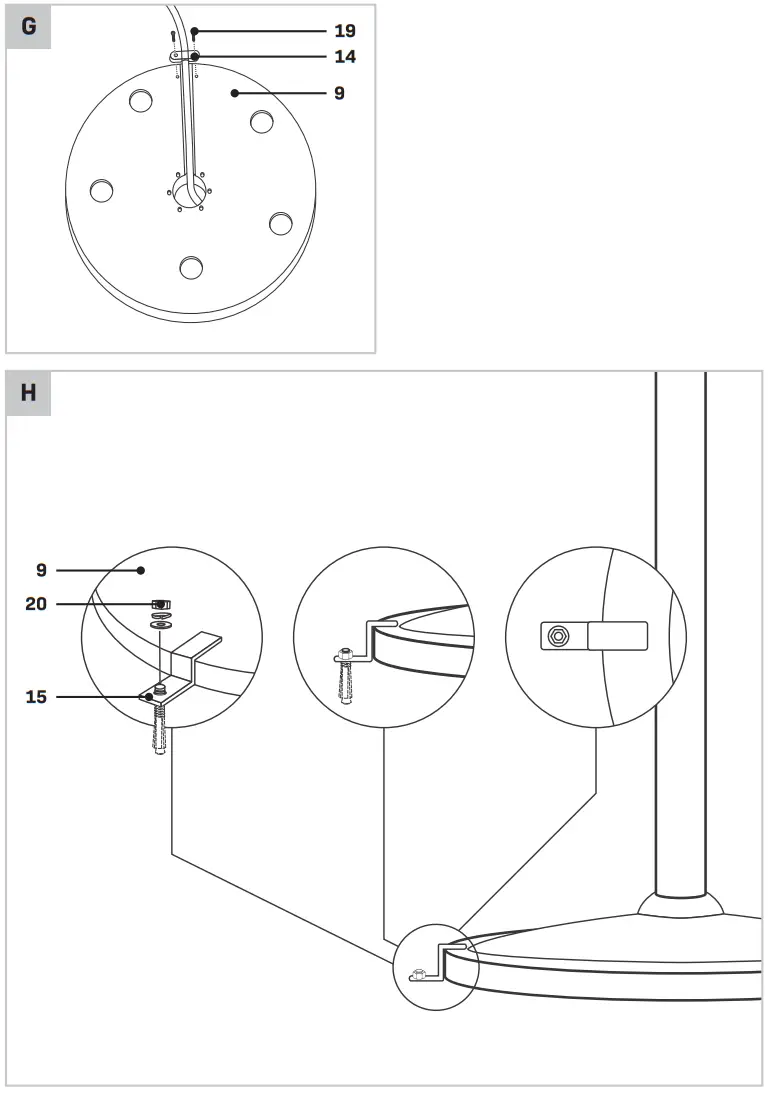 G

19

14

9

H

9

20

15