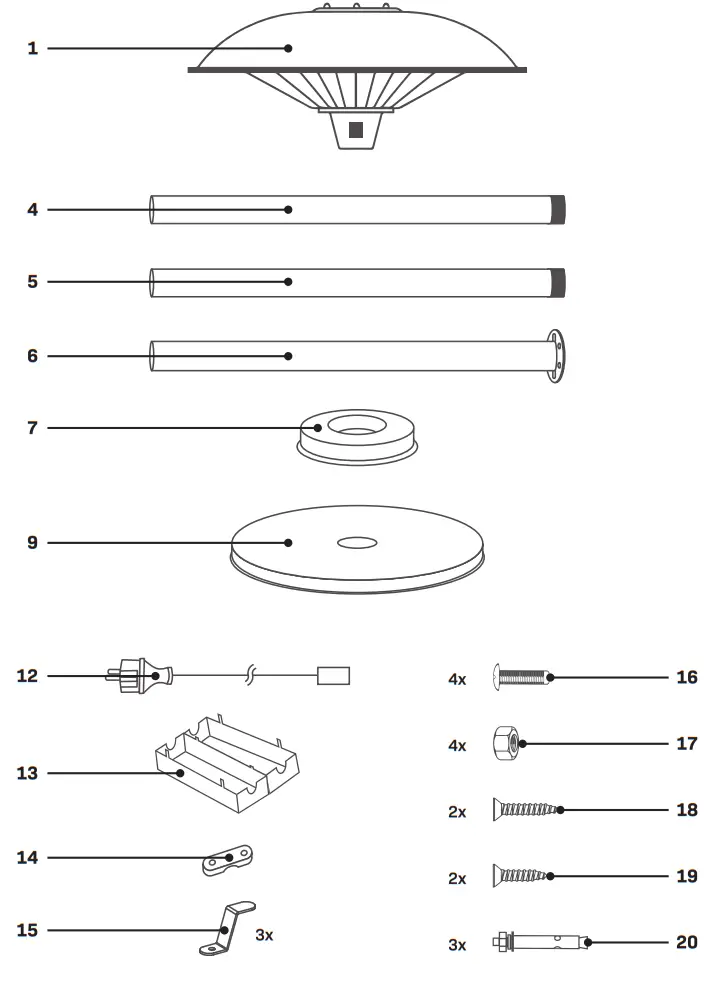 1

4

5

6

7

9

12

13

14

15

3x

4x

16

4x

17

2x

18

2x

19

3x

20