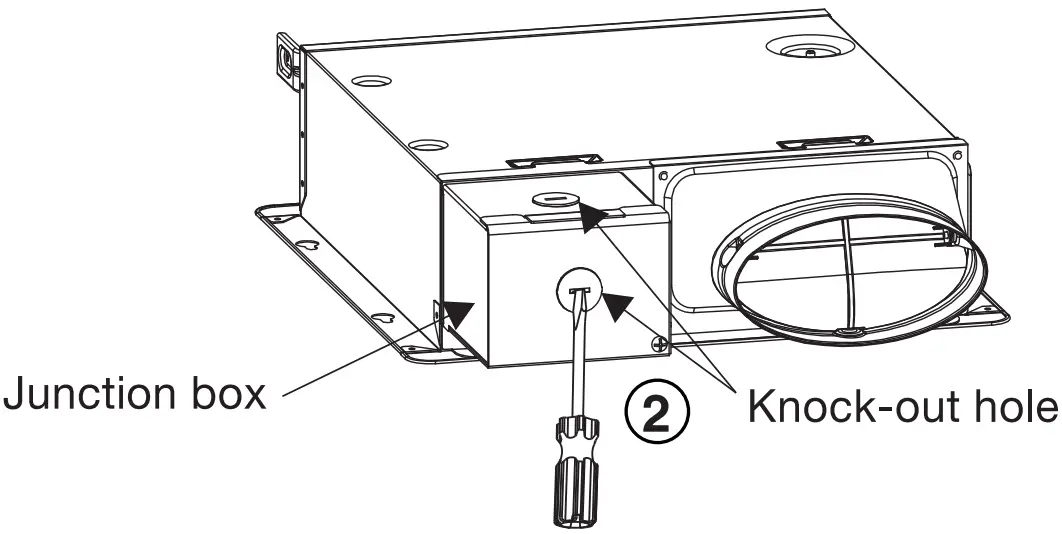 Junction box
2
Knock-out hole