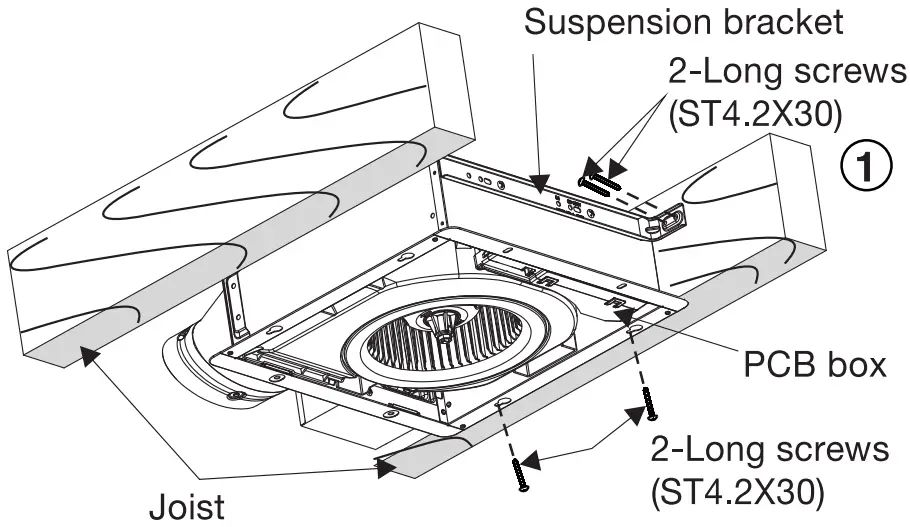 Suspension bracket

2-Long screws
(ST4.2X30)

①

PCB box

2-Long screws
(ST4.2X30)

Joist