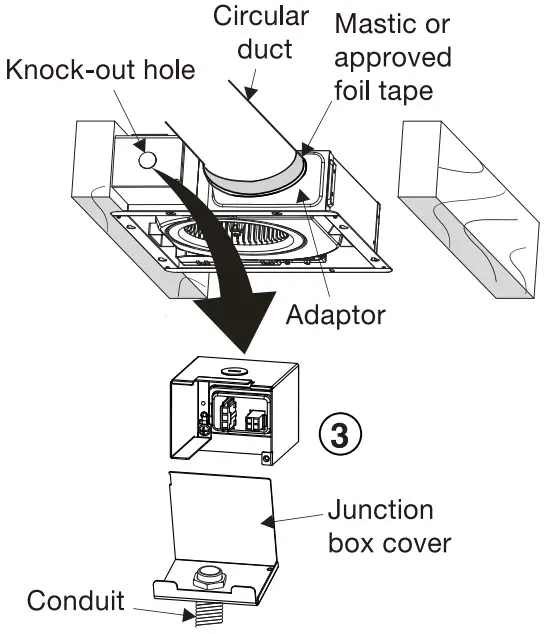 Circular duct

Mastic or approved foil tape

Knock-out hole

Adaptor

3

Junction box cover

Conduit