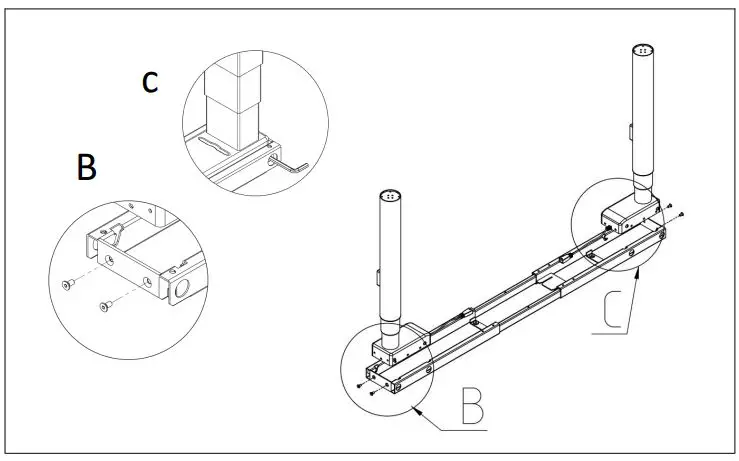 c

B

C

B