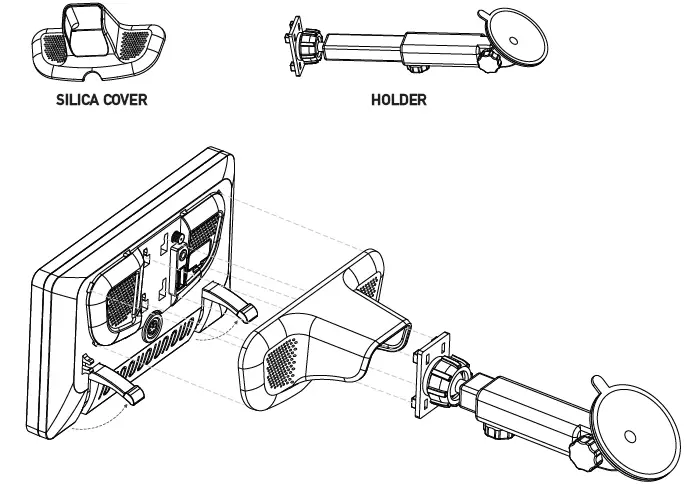 SILICA COVER

HOLDER