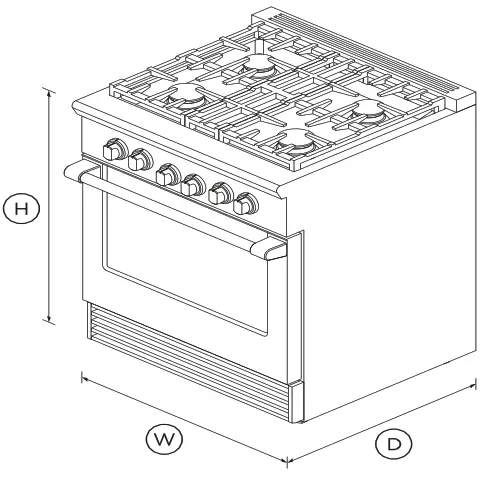 H

W

D