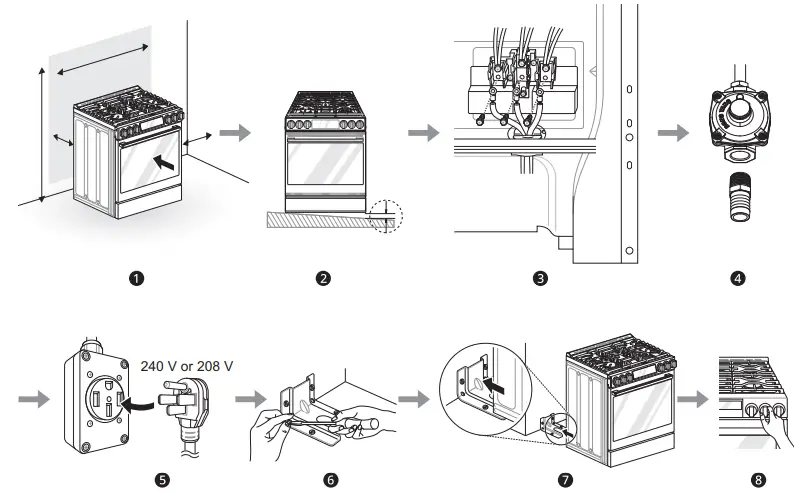 1

2

3

4

240 V or 208 V

5

6

7

8