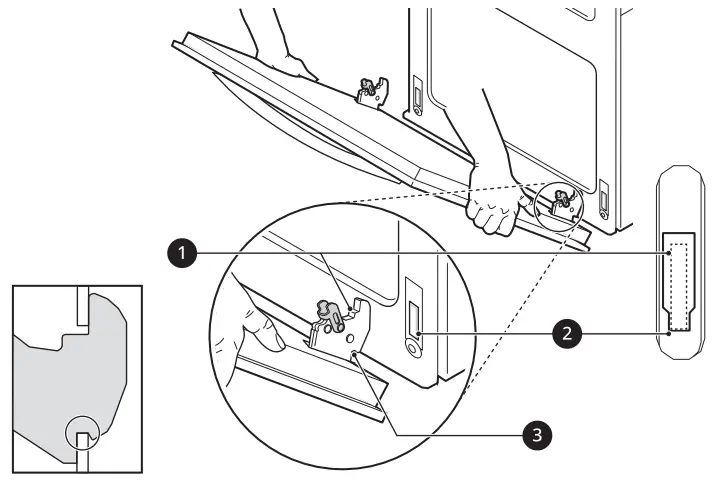 1
2
3