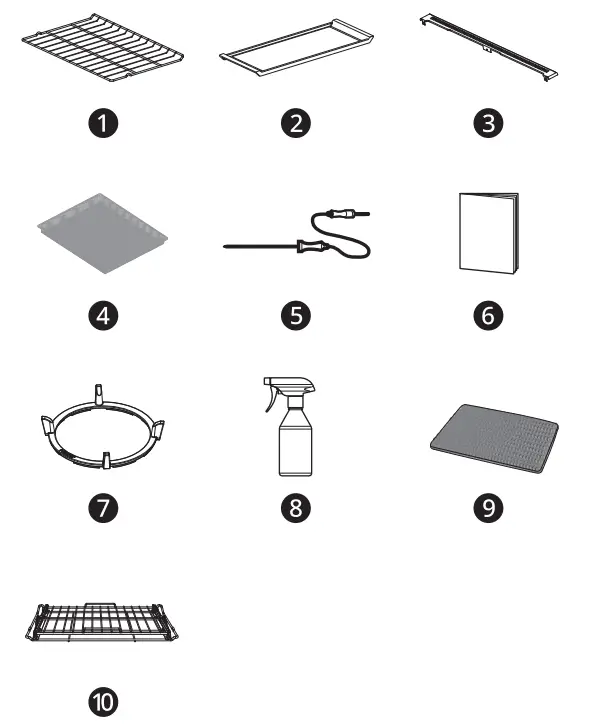 1

2

3

4

5

6

7

8

9

10