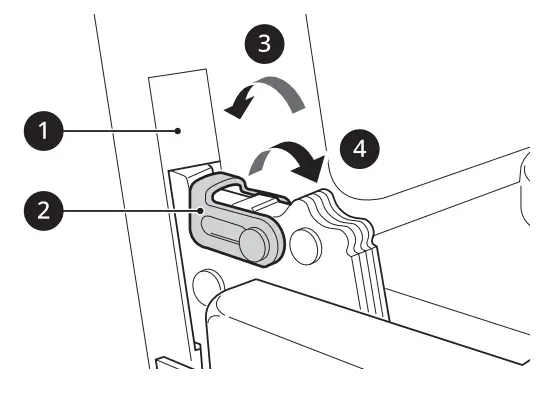 3
1
4
2