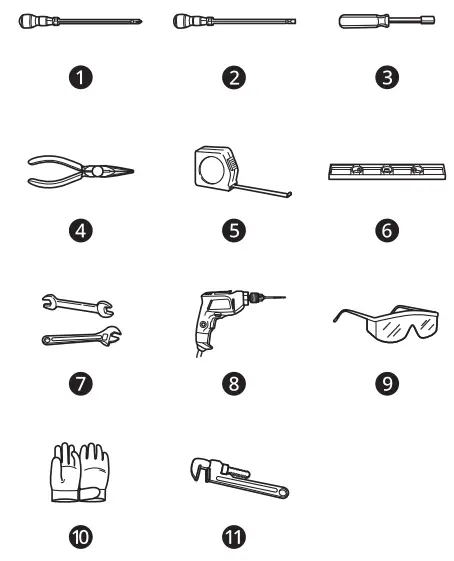 1 2 3

4 5 6

7 8 9

10 11