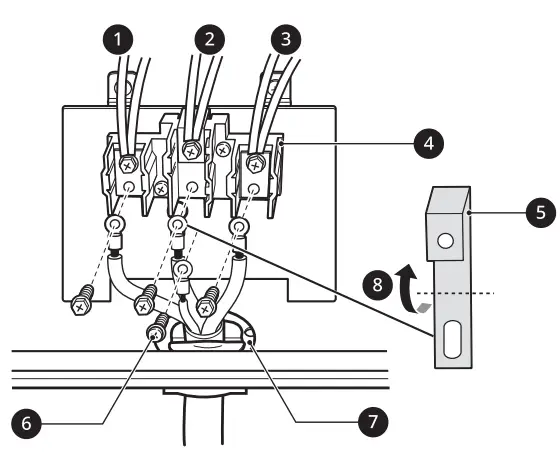 1
2
3
4
5
8
6
7