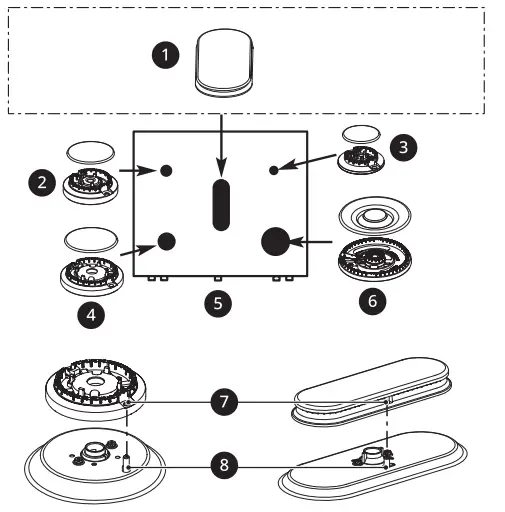 1
2
3
4
5
6
7
8