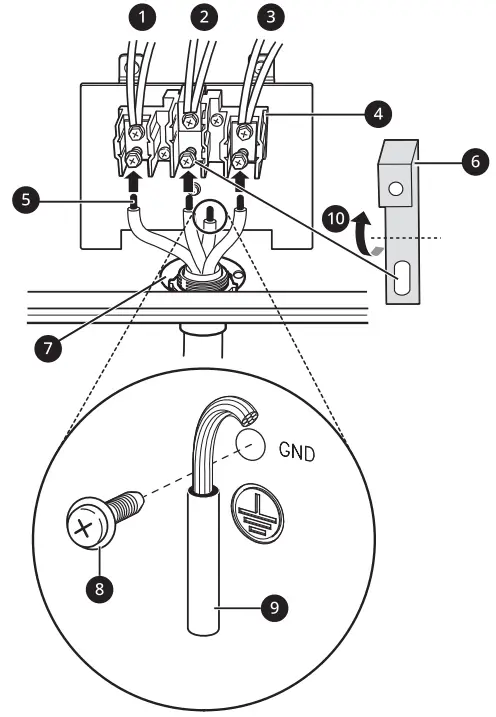 1
2
3
4
5
6
10
7
GND
8
9