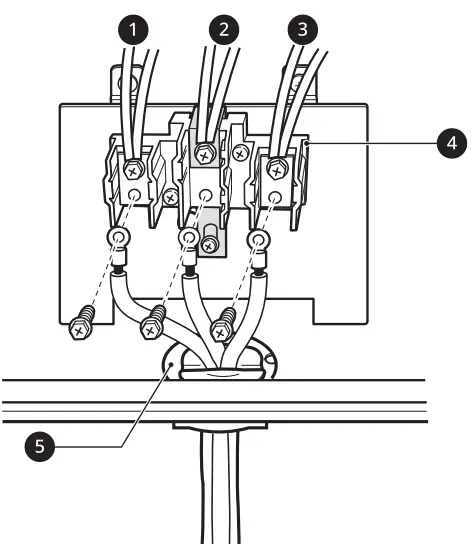 1
2
3
4
5