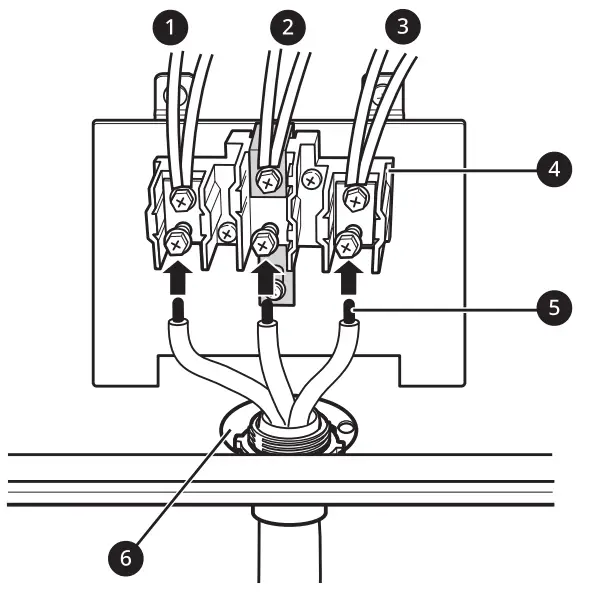 1
2
3
4
5
6