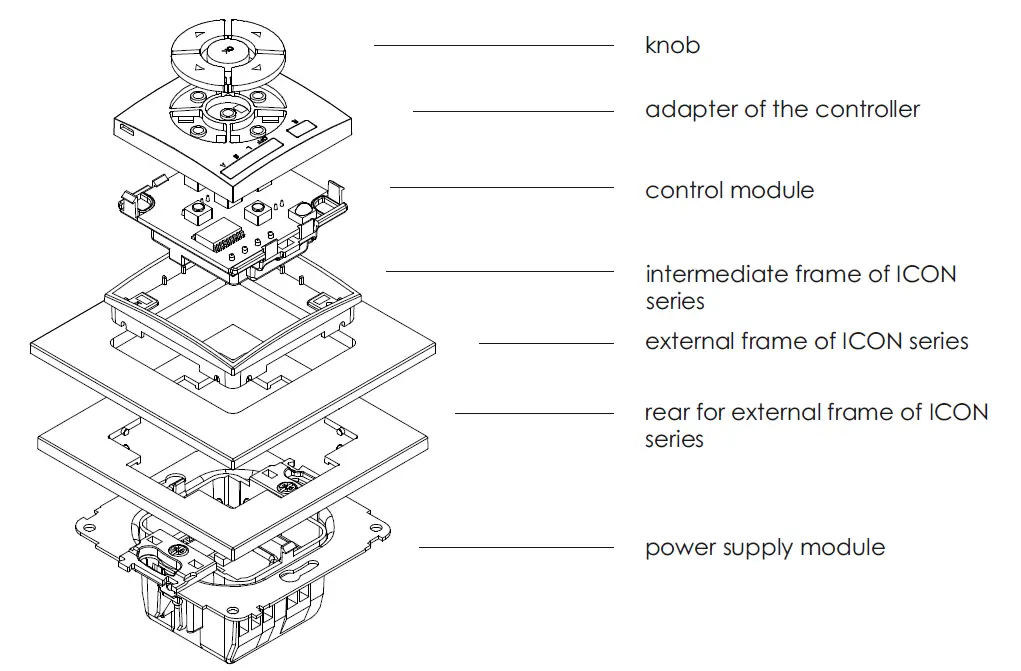 knob

adapter of the controller

control module

intermediate frame of ICON series

external frame of ICON series

rear for external frame of ICON series

power supply module