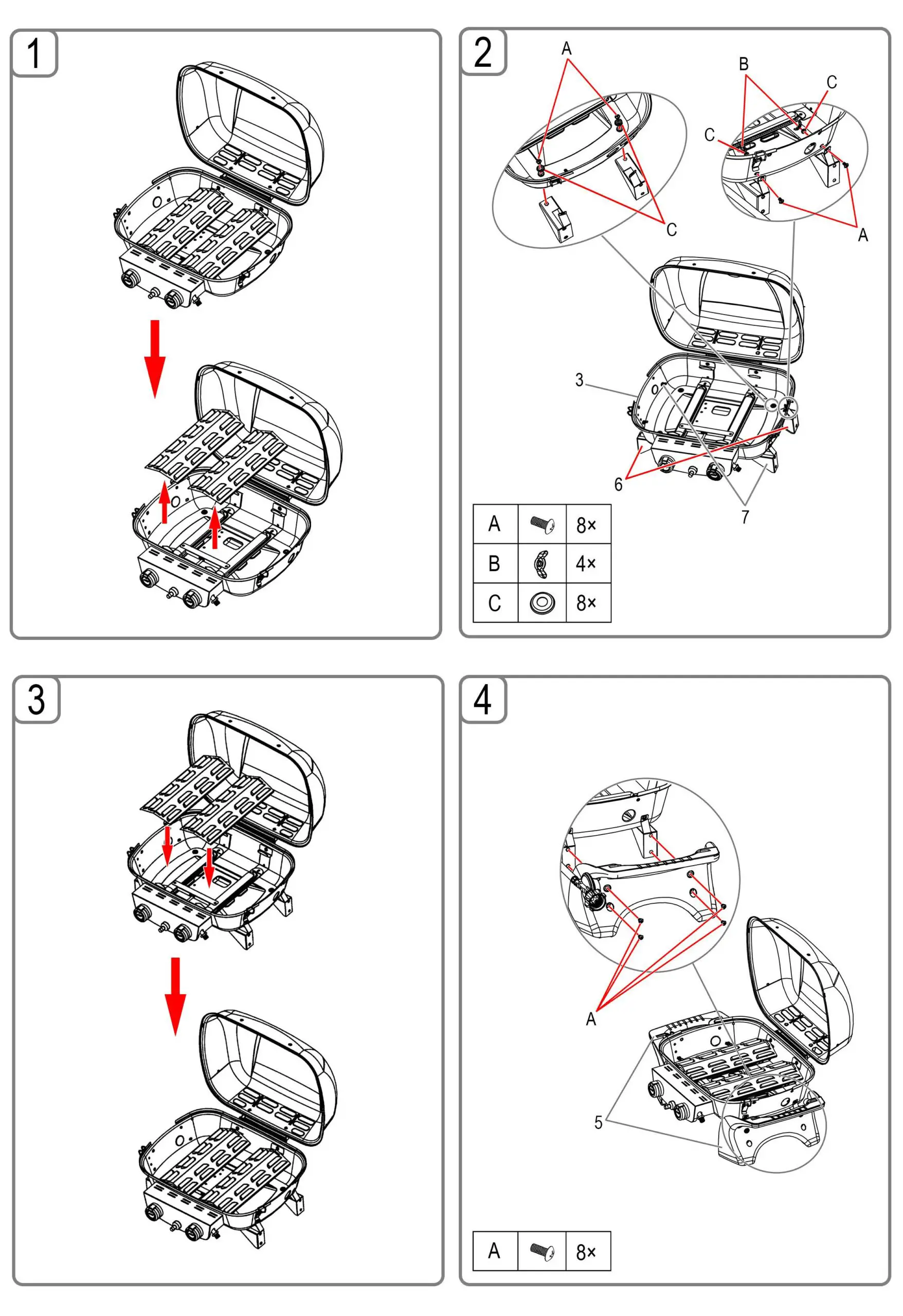 1

2

A

B

C

C

C

A

3

6

7

| A | | 8× |
|---|---|---|
| B | | 4× |
| C | | 8× |

3

4

A

5

| A | | 8× |
|---|---|---|