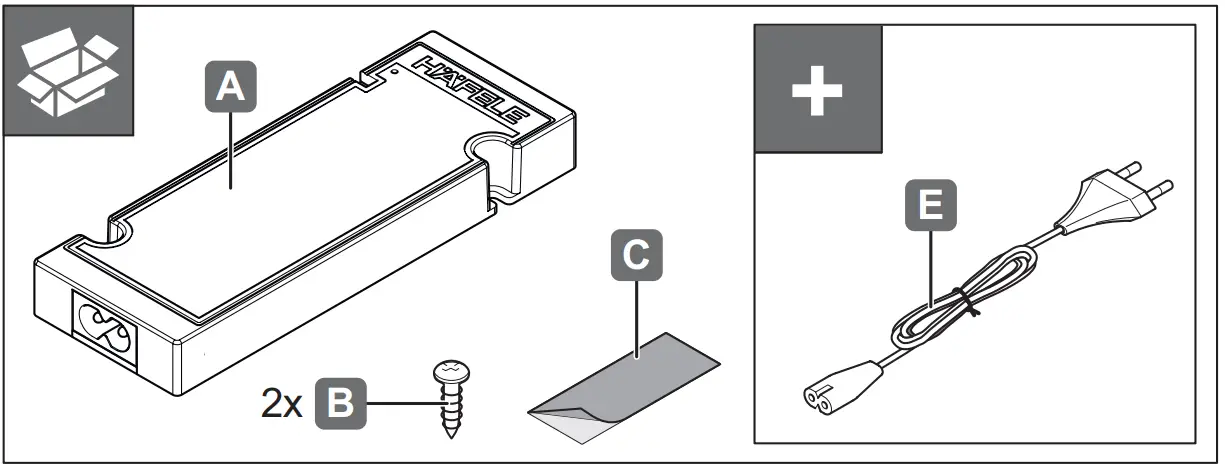 A
HÄFELE
2x B
C
+
E