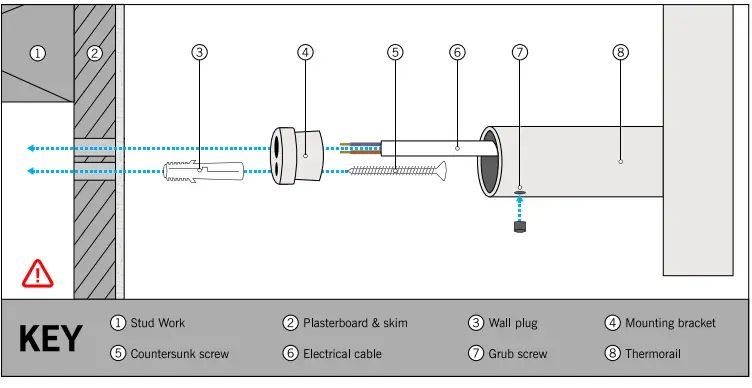 ① ② ③ ④ ⑤ ⑥ ⑦ ⑧

KEY
① Stud Work
② Plasterboard & skim
③ Wall plug
④ Mounting bracket
⑤ Countersunk screw
⑥ Electrical cable
⑦ Grub screw
⑧ Thermorail