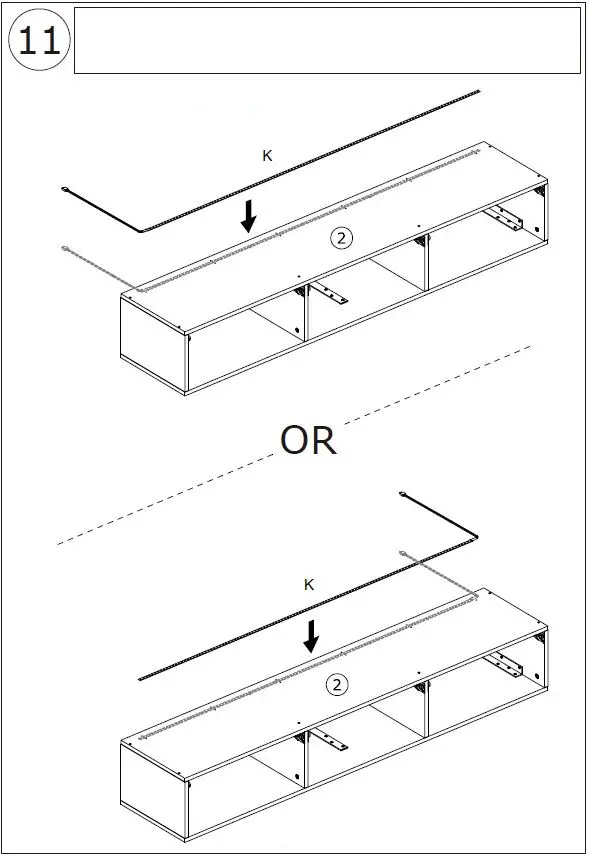 11

K

2

OR

K

2