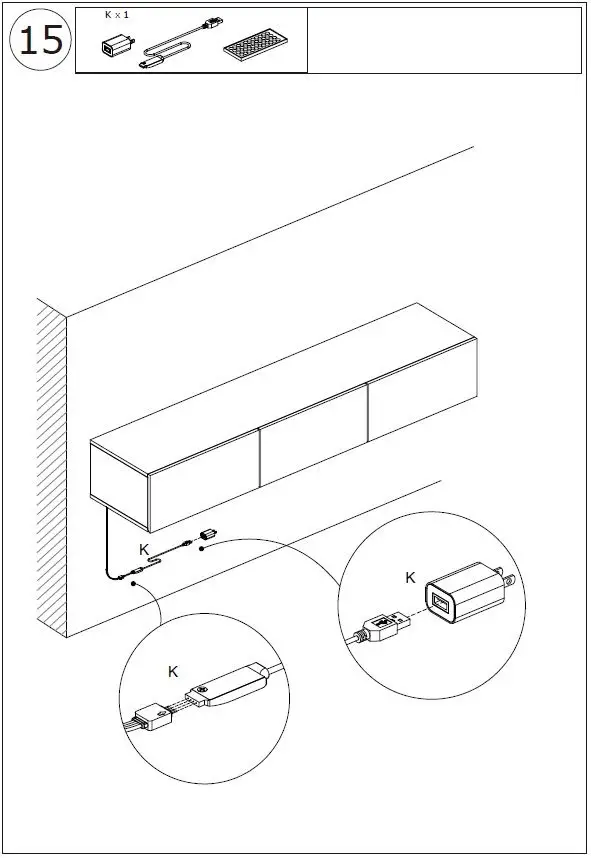 15

K x 1

K

K

K