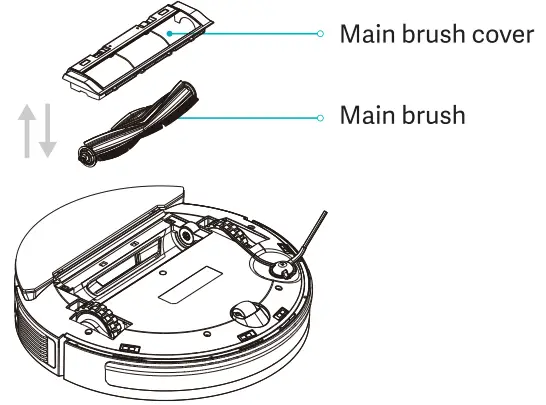 Main brush cover

Main brush