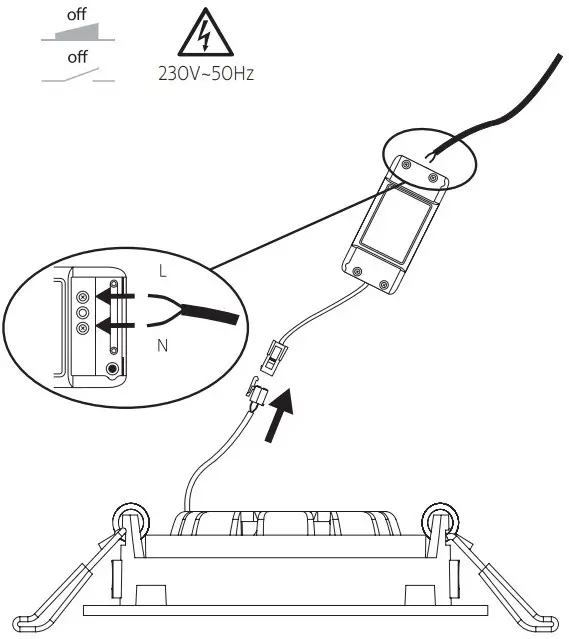 off

off

230V~50Hz

L

N