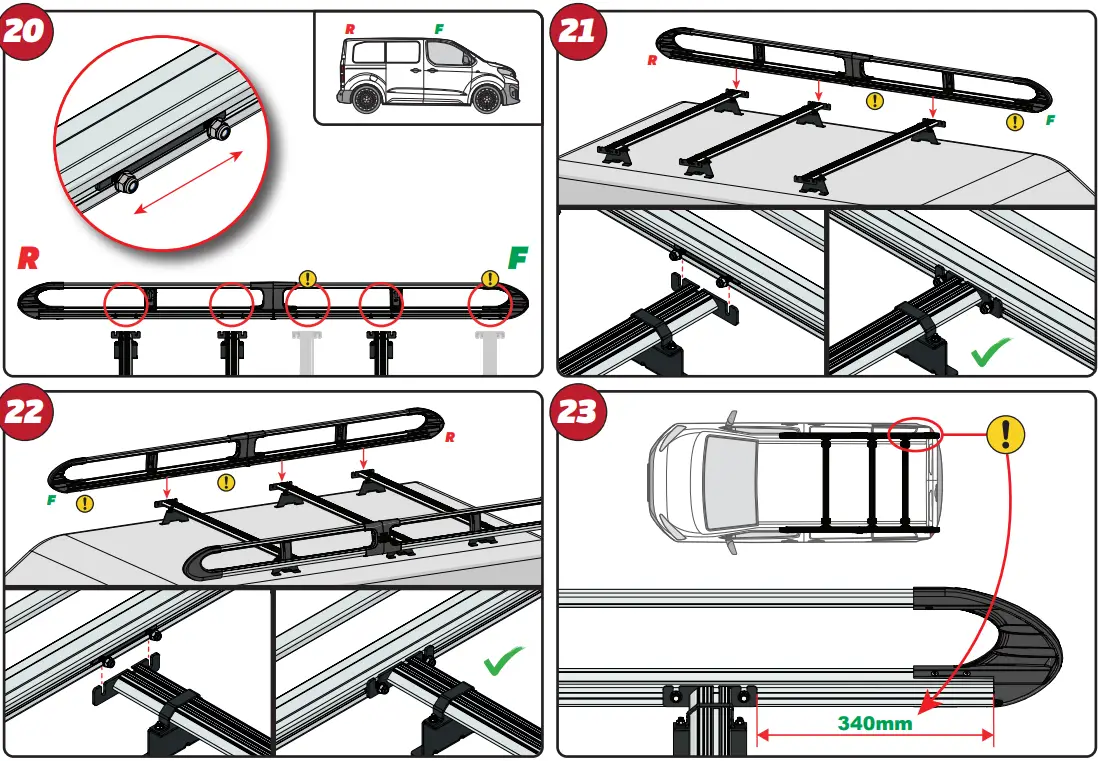 20

R F

R F

21

R

F

22

R

F

23

340mm