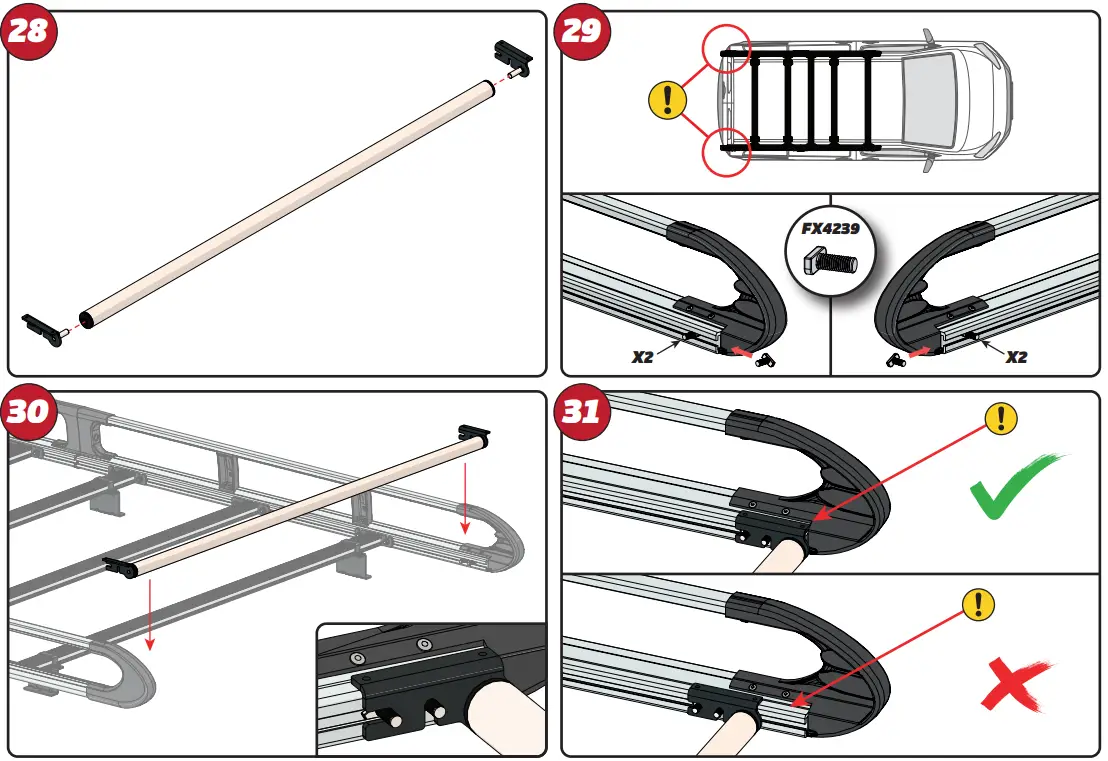 28

29

!

FX4239

X2

X2

30

31

!

!