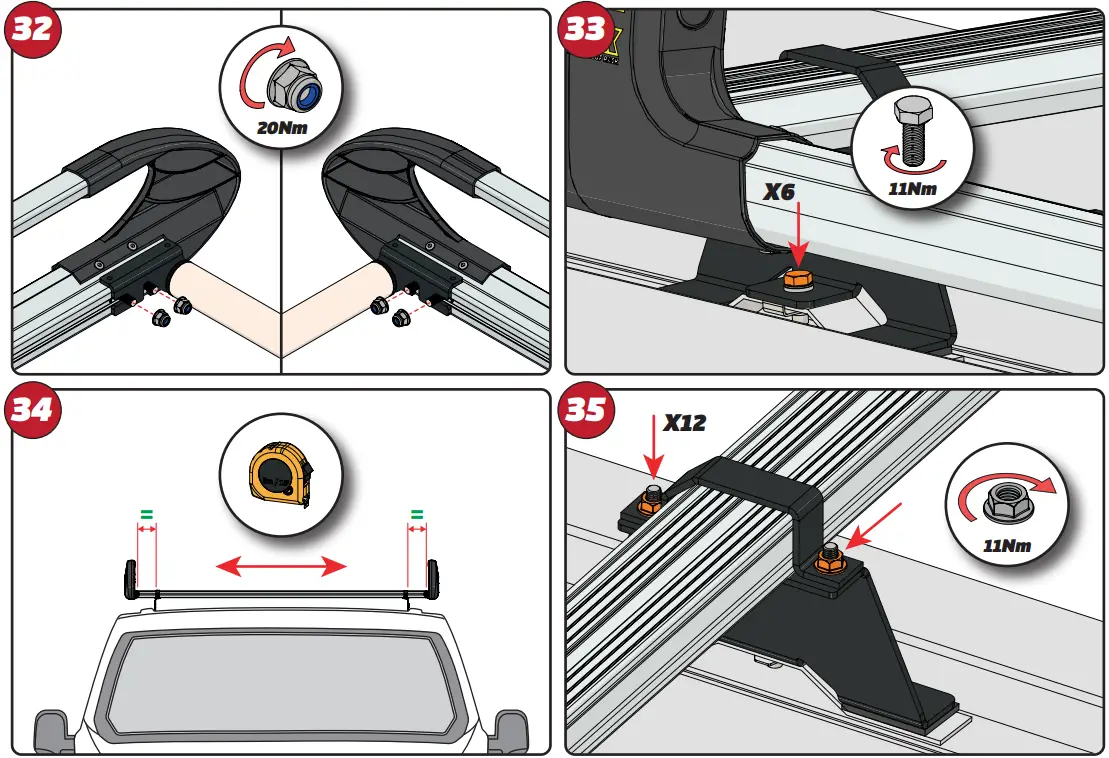 32

20Nm

33

X6

11Nm

34

=

=

35

X12

11Nm