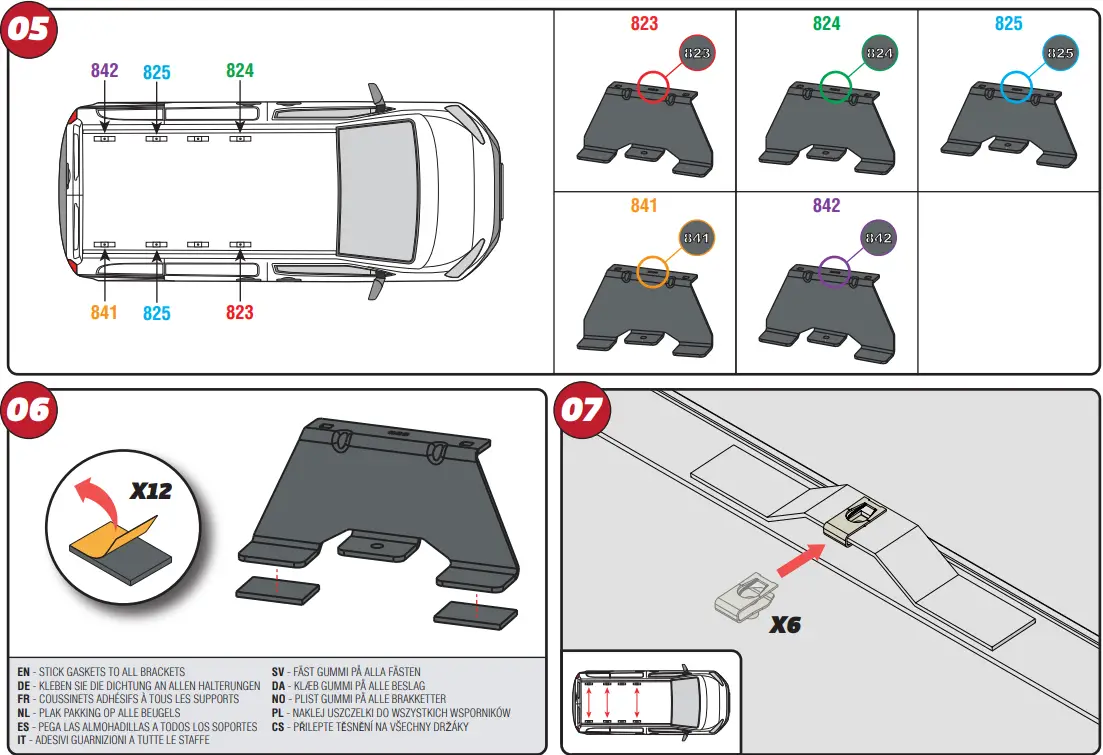 05

842 825 824

841 825 823

823
823

824
824

825
825

841
841

842
842

06

X12

EN - STICK GASKETS TO ALL BRACKETS
DE - KLEBEN SIE DIE DICHTUNG AN ALLEN HALTERUNGEN
FR - COUSSINETS ADHÉSIFS À TOUS LES SUPPORTS
NL - PLAK PAKKING OP ALLE BEUGELS
ES - PEGA LAS ALMOHADILLAS A TODOS LOS SOPORTES
IT - ADESIVI GUARNIZIONI A TUTTE LE STAFFE

SV - FÄST GUMMI PÅ ALLA FÄSTEN
DA - KLÆB GUMMI PÅ ALLE BESLAG
NO - PLIST GUMMI PÅ ALLE BRAKKETTER
PL - NAKLEJ USZCZELKI DO WSZYSTKICH WSPORNIKÓW
CS - PŘILEPTE TĚSNĚNÍ NA VŠECHNY DRŽÁKY

07

X6