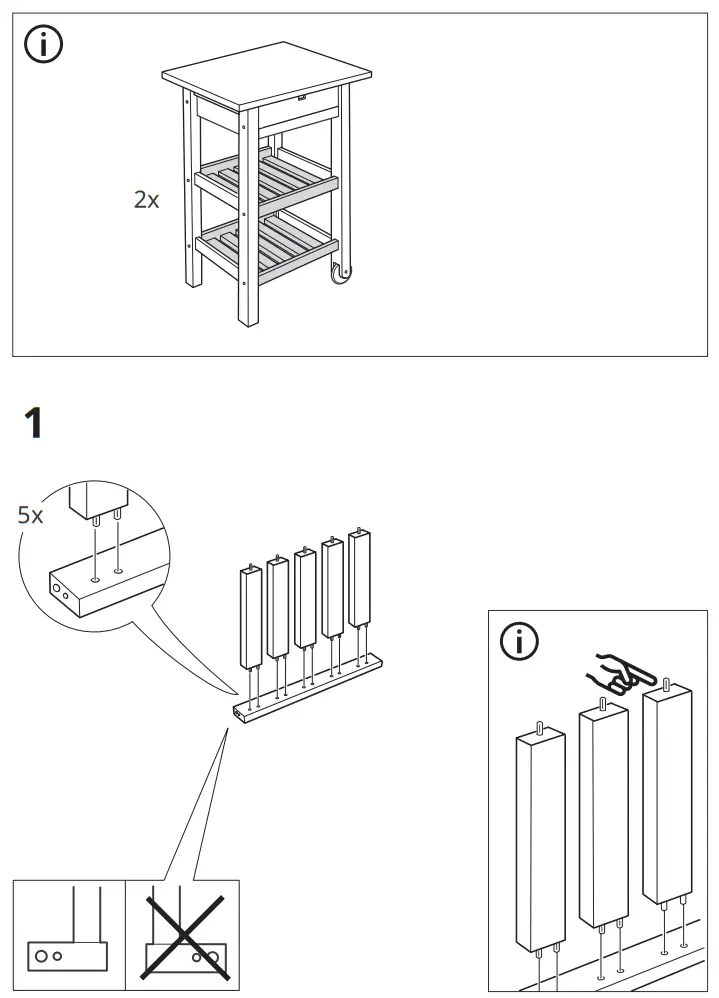 2x

1

5x