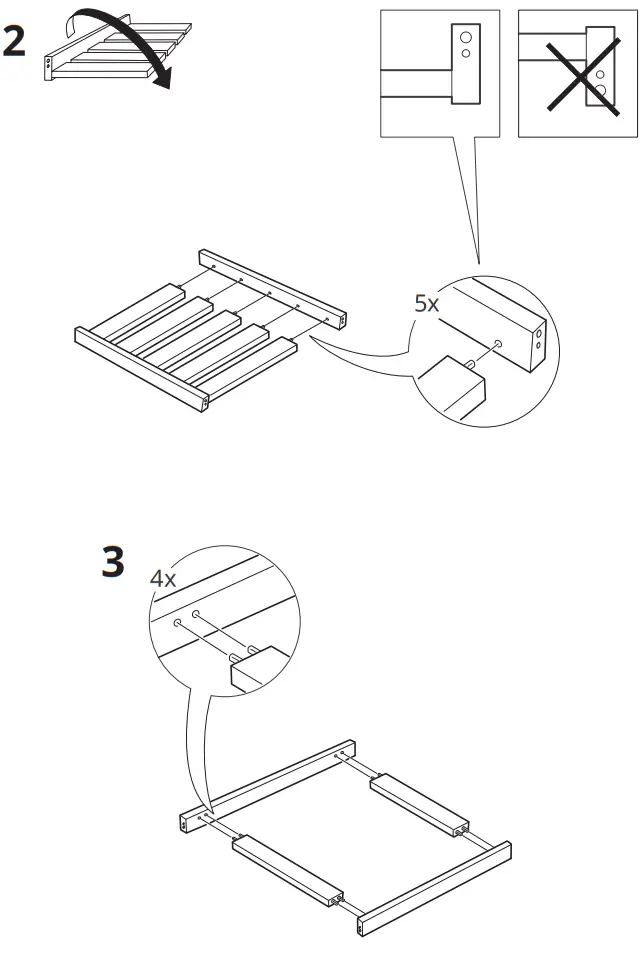 2

5x

3

4x