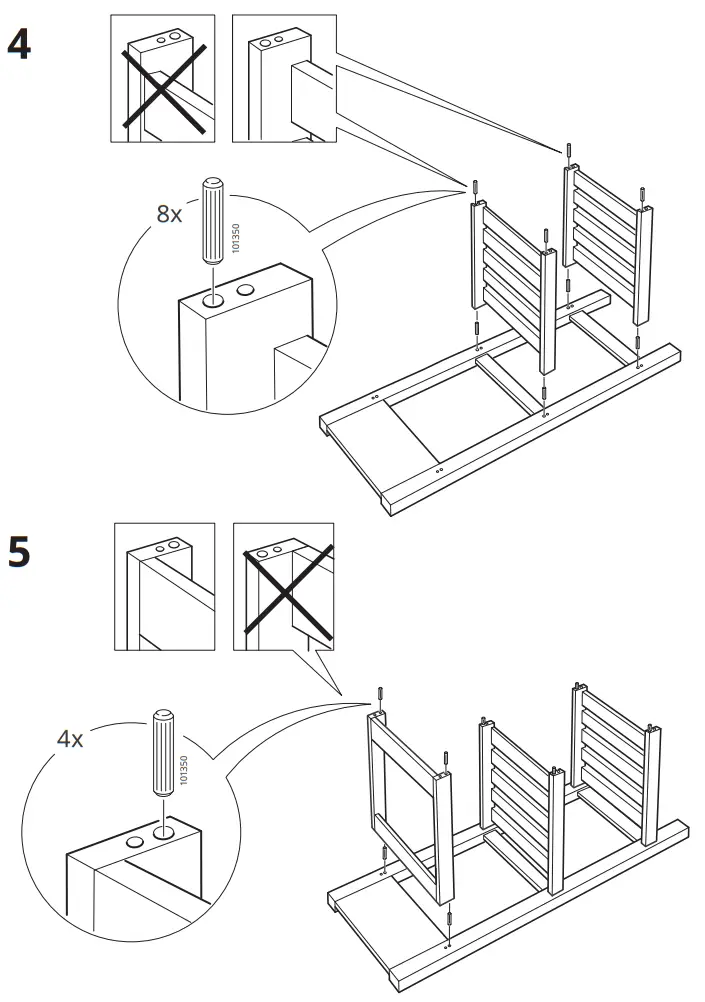 4

8x

101350

5

4x

101350