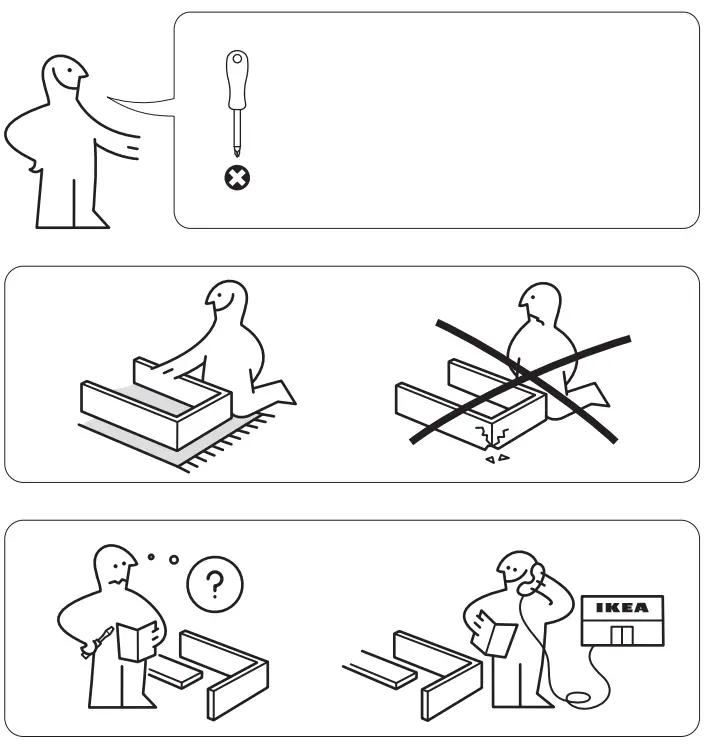 ?

IKEA