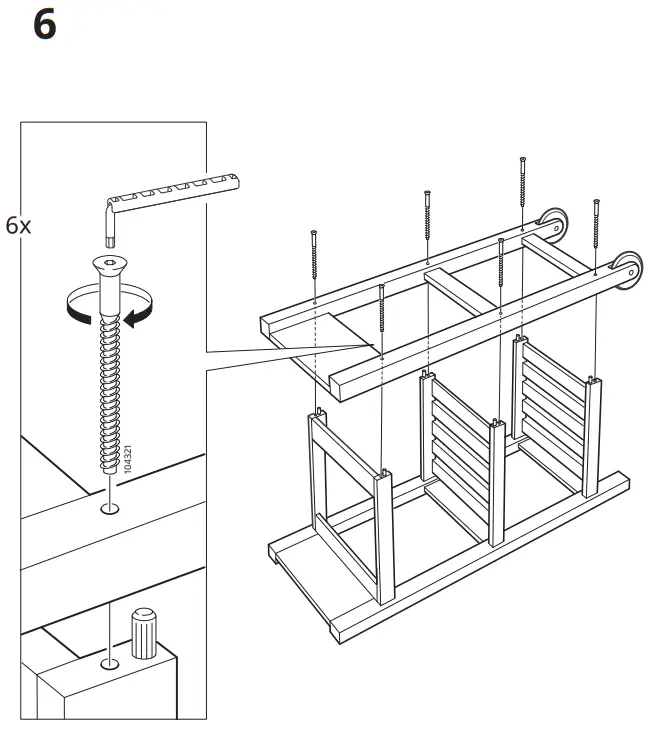 6

6x

104321