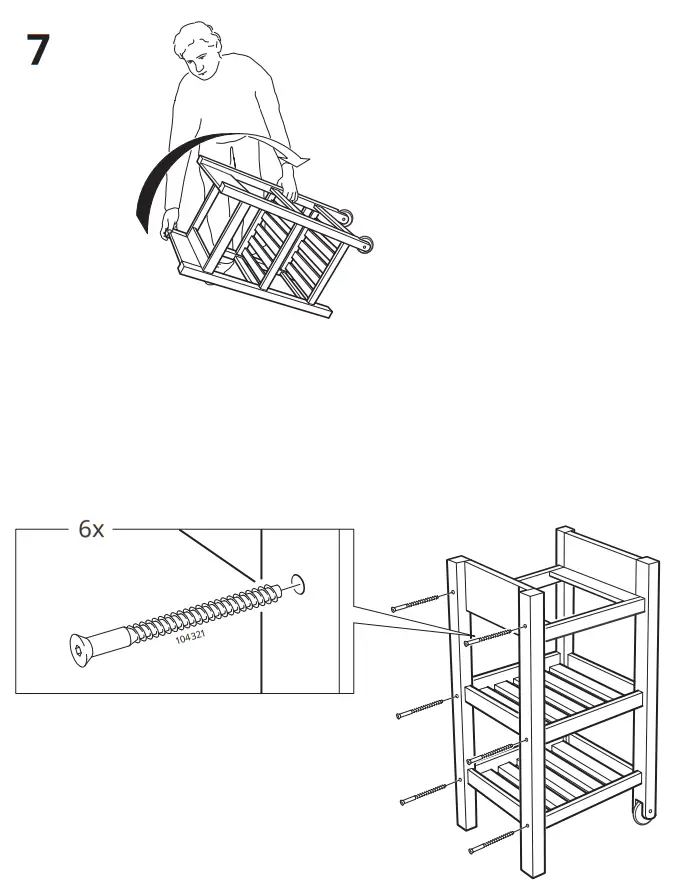 7

6x

104321