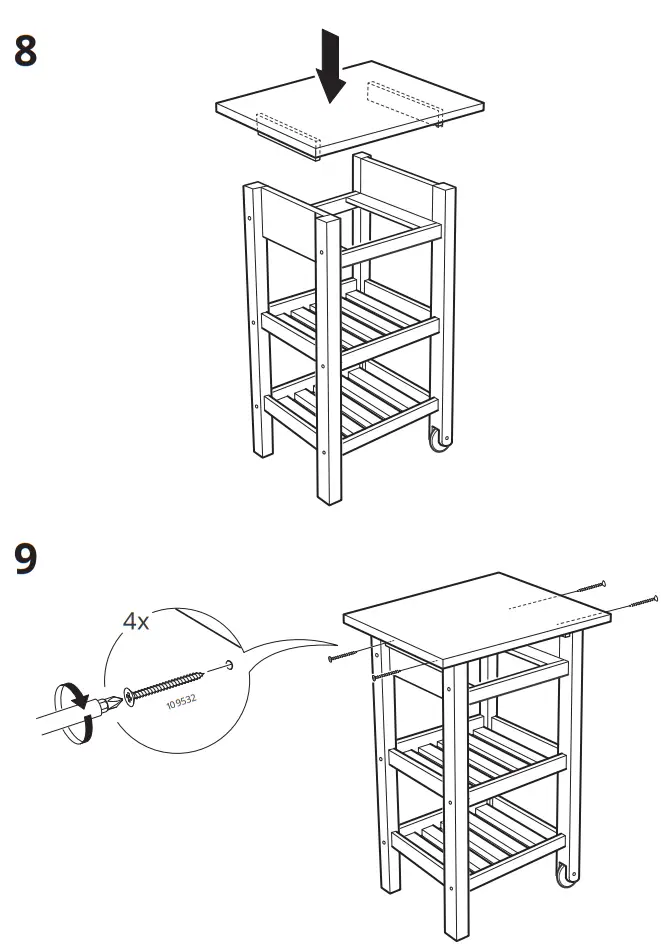 8

9

4x

109532