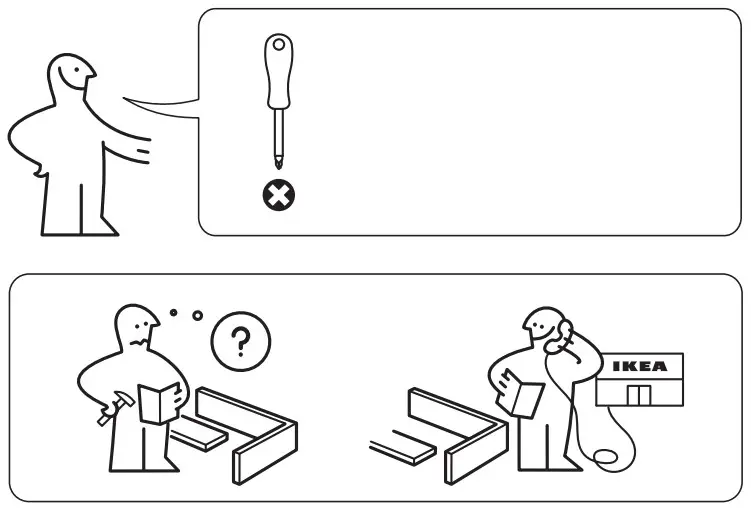 ?

IKEA