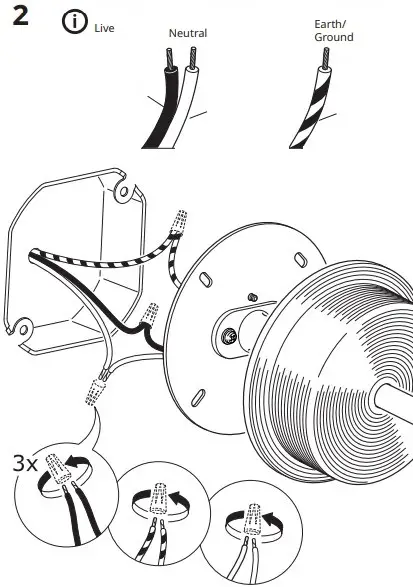 2

Live

Neutral

Earth/
Ground

3x